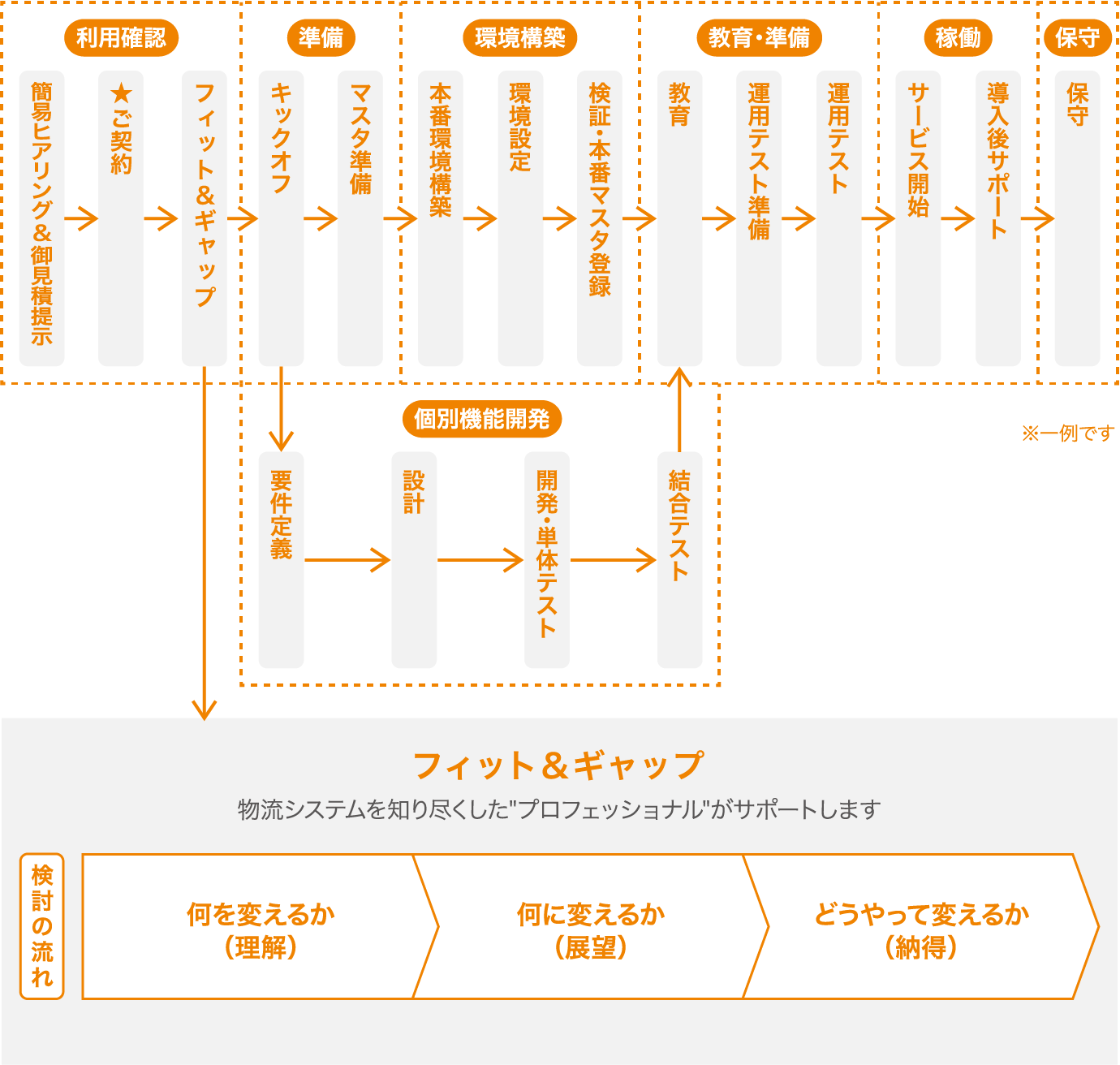 利用確認
簡易ヒアリング＆御見積提示
★ご契約
フィット＆ギャップ

準備
キックオフ
マスタ準備

環境構築
本番環境構築
環境設定
検証・本番マスタ登録

教育・準備
教育
運用テスト準備
運用テスト

稼働
サービス開始
導入後サポート

保守
保守

個別機能開発
要件定義
設計
開発・単体テスト
結合テスト

※一例です

フィット＆ギャップ
物流システムを知り尽くした"プロフェッショナル"がサポートします

検討の流れ
何を変えるか
（理解）
何に変えるか
（展望）
どうやって変えるか
（納得）